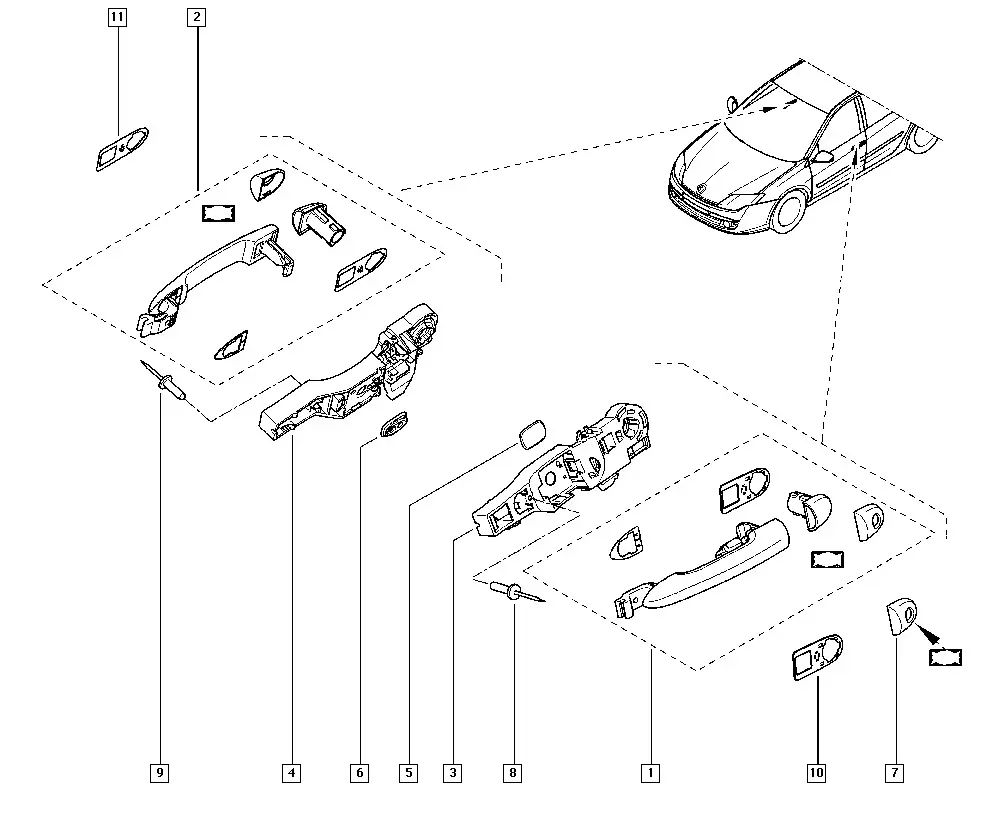 11
2
9
4
6
5
3
8
1
10
7